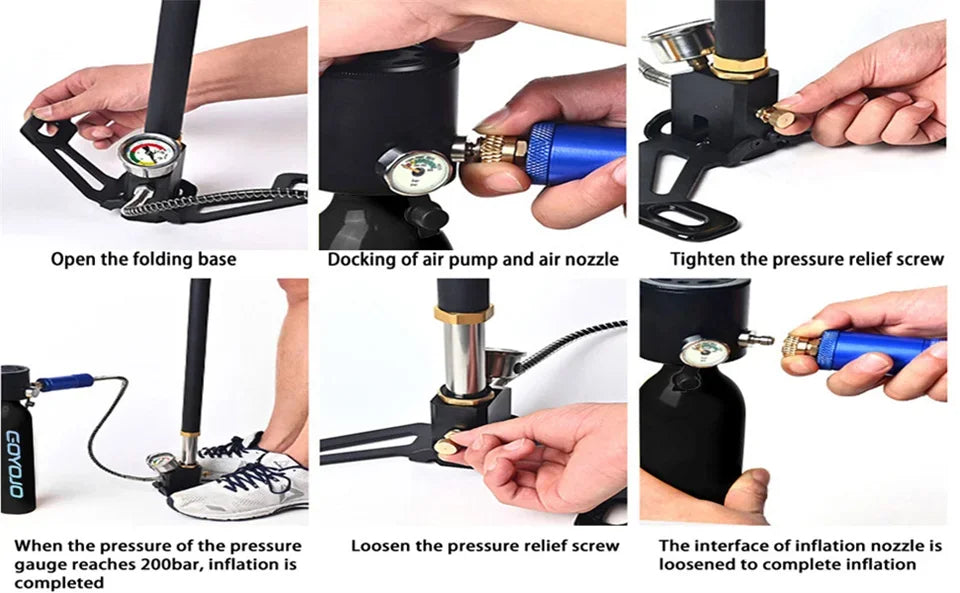 Open the folding base

Docking of air pump and air nozzle

Tighten the pressure relief screw

GOYOJO

When the pressure of the pressure gauge reaches 200bar, inflation is completed

Loosen the pressure relief screw

The interface of inflation nozzle is loosened to complete inflation