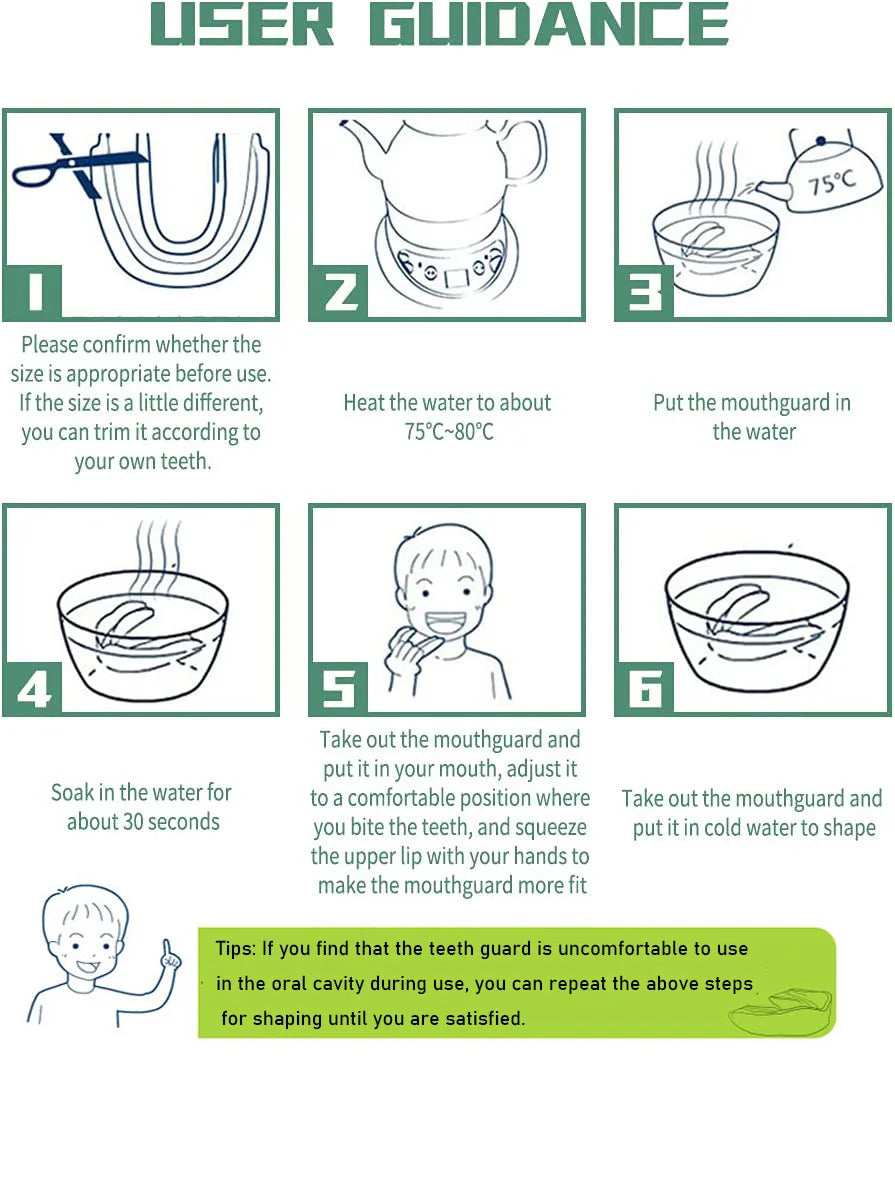 USER GUIDANCE

1

Please confirm whether the size is appropriate before use. If the size is a little different, you can trim it according to your own teeth.

2

Heat the water to about 75℃~80℃

75℃

3

Put the mouthguard in the water

4

Soak in the water for about 30 seconds

5

Take out the mouthguard and put it in your mouth, adjust it to a comfortable position where you bite the teeth, and squeeze the upper lip with your hands to make the mouthguard more fit

6

Take out the mouthguard and put it in cold water to shape

Tips: If you find that the teeth guard is uncomfortable to use in the oral cavity during use, you can repeat the above steps for shaping until you are satisfied.