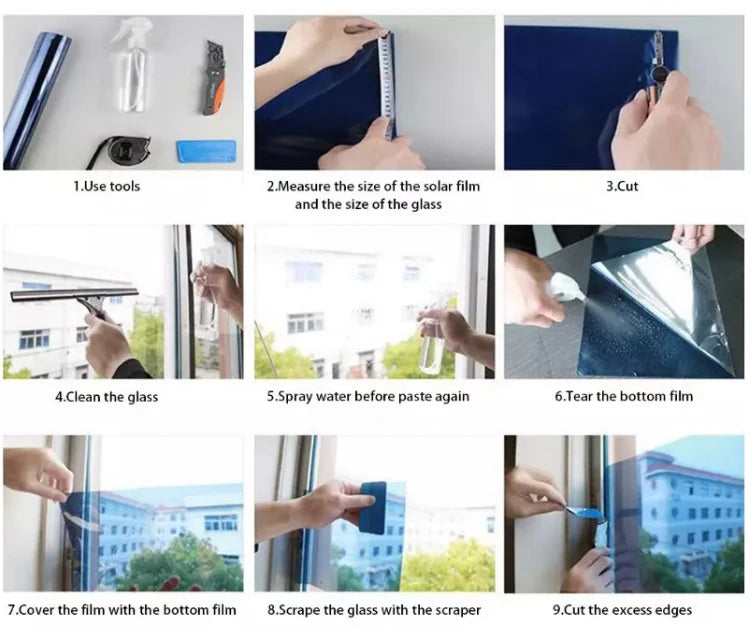 1.Use tools

2.Measure the size of the solar film and the size of the glass

3.Cut

4.Clean the glass

5.Spray water before paste again

6.Tear the bottom film

7.Cover the film with the bottom film

8.Scrape the glass with the scraper

9.Cut the excess edges