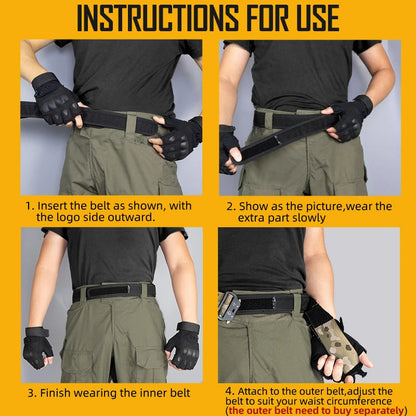 INSTRUCTIONS FOR USE

1. Insert the belt as shown, with the logo side outward.

2. Show as the picture,wear the extra part slowly

3. Finish wearing the inner belt

4. Attach to the outer belt,adjust the belt to suit your waist circumference (the outer belt need to buy separately)