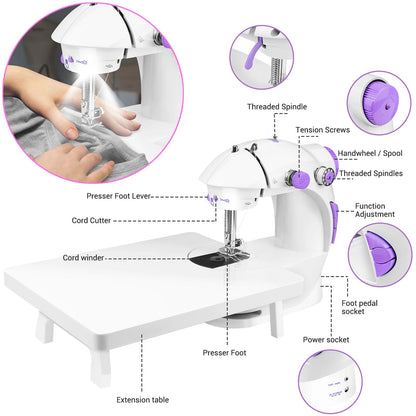 Threaded Spindle

Tension Screws

Handwheel / Spool

Threaded Spindles

Presser Foot Lever

Cord Cutter

Function Adjustment

Cord winder

Foot pedal socket

Power socket

Presser Foot

Extension table