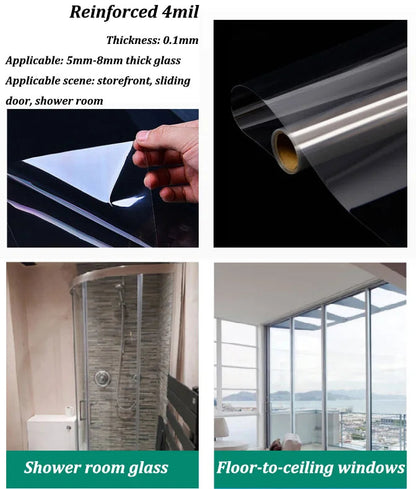 Reinforced 4mil

Thickness: 0.1mm

Applicable: 5mm-8mm thick glass

Applicable scene: storefront, sliding door, shower room

Shower room glass

Floor-to-ceiling windows