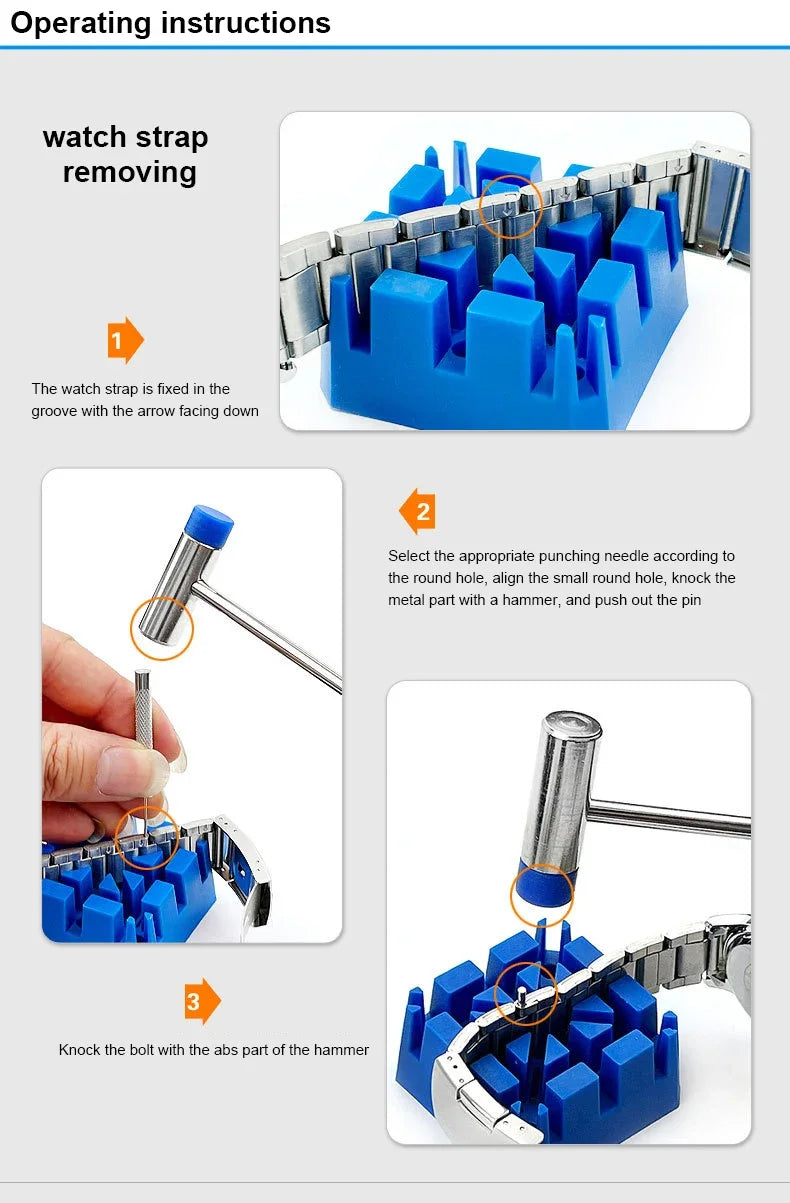 Operating instructions

watch strap removing

1

The watch strap is fixed in the groove with the arrow facing down

2

Select the appropriate punching needle according to the round hole, align the small round hole, knock the metal part with a hammer, and push out the pin

3

Knock the bolt with the abs part of the hammer