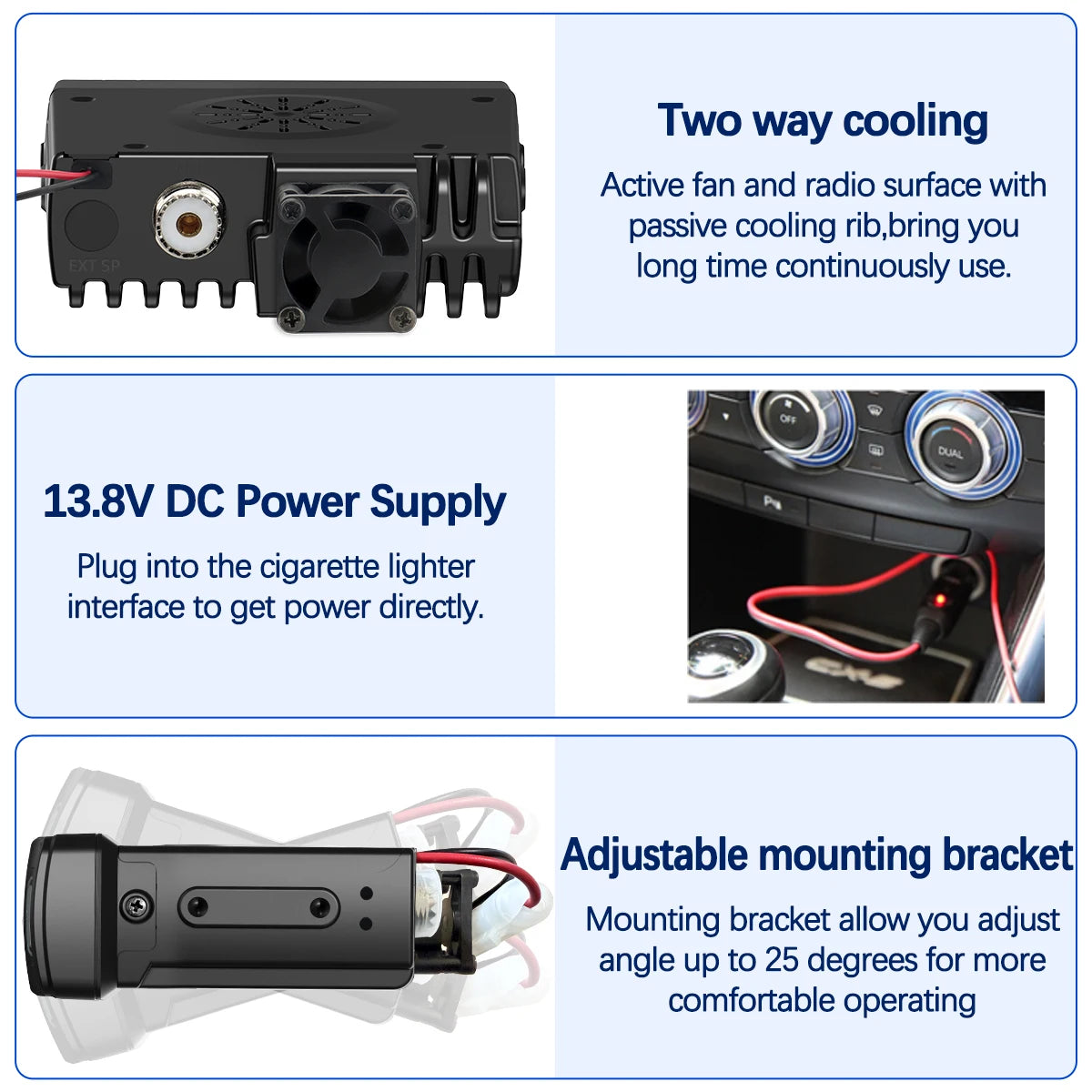 EXT SP

Two way cooling

Active fan and radio surface with passive cooling rib,bring you long time continuously use.

13.8V DC Power Supply

Plug into the cigarette lighter interface to get power directly.

OFF

DUAL

Adjustable mounting bracket

Mounting bracket allow you adjust angle up to 25 degrees for more comfortable operating