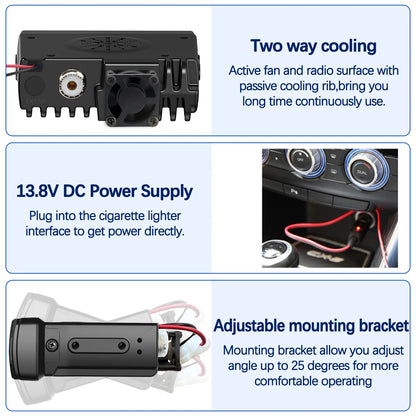 Two way cooling

Active fan and radio surface with passive cooling rib,bring you long time continuously use.

13.8V DC Power Supply

Plug into the cigarette lighter interface to get power directly.

Adjustable mounting bracket

Mounting bracket allow you adjust angle up to 25 degrees for more comfortable operating