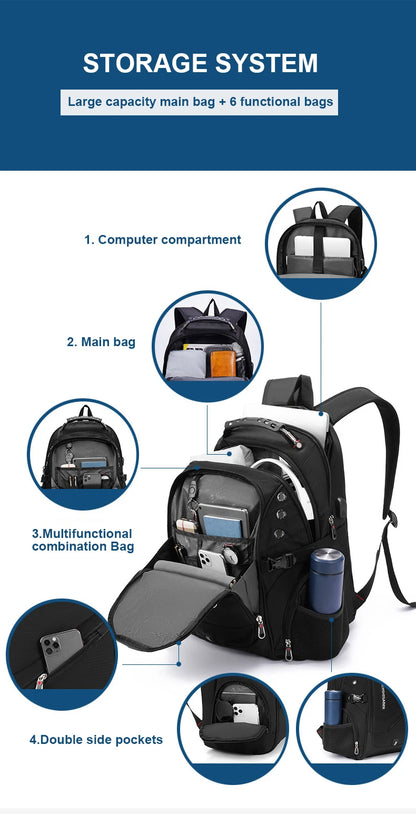 STORAGE SYSTEM

Large capacity main bag + 6 functional bags

1. Computer compartment

2. Main bag

3.Multifunctional combination Bag

4.Double side pockets