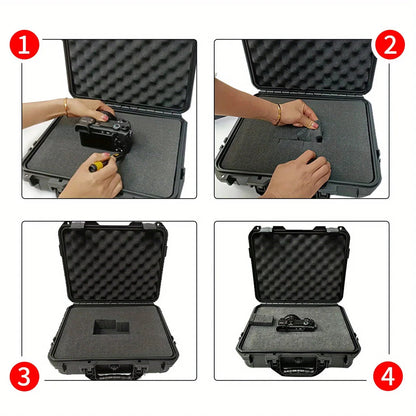 1
2
3
4