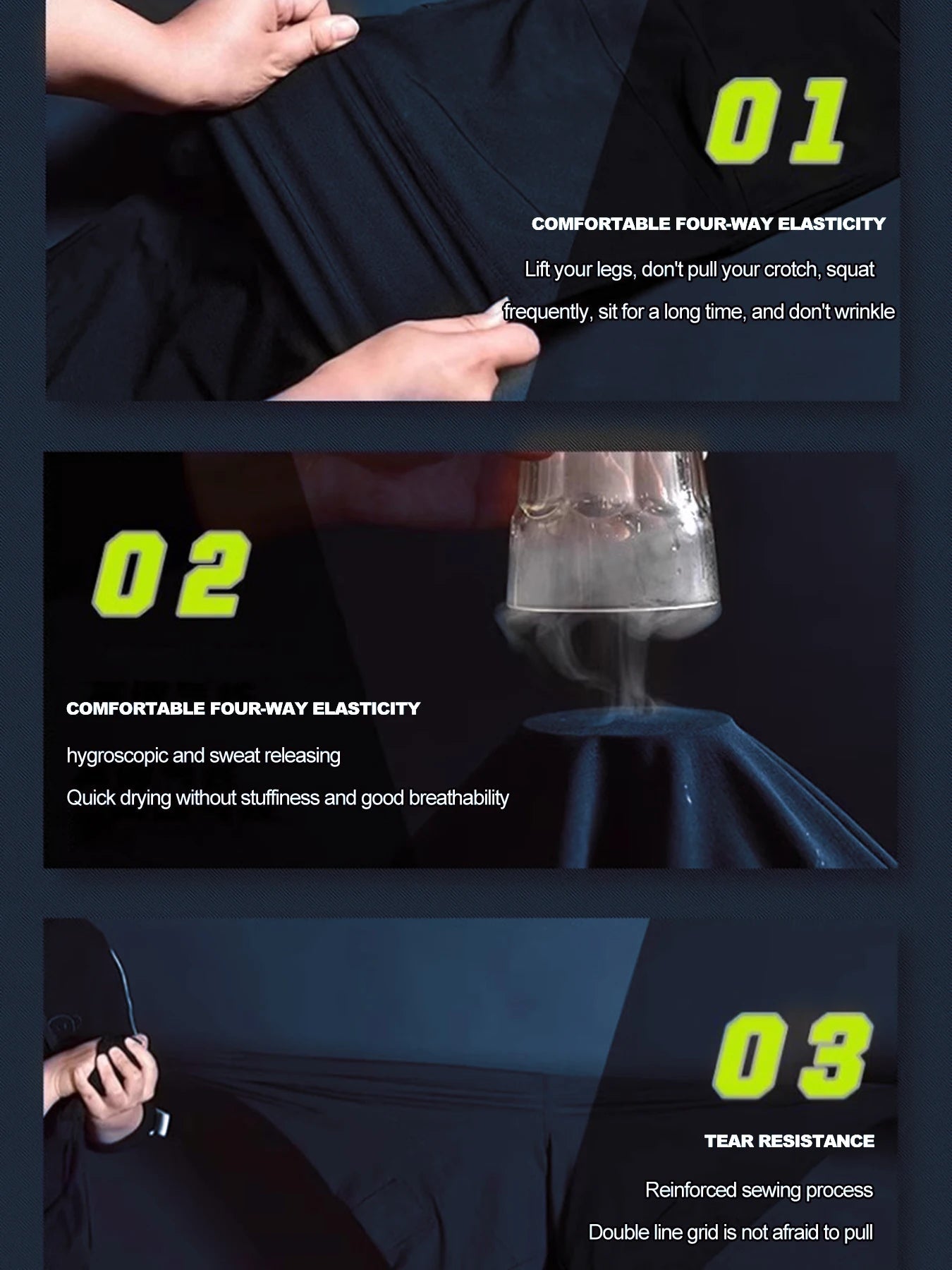 01

COMFORTABLE FOUR-WAY ELASTICITY

Lift your legs, don't pull your crotch, squat frequently, sit for a long time, and don't wrinkle

02

COMFORTABLE FOUR-WAY ELASTICITY

hygroscopic and sweat releasing

Quick drying without stuffiness and good breathability

03

TEAR RESISTANCE

Reinforced sewing process

Double line grid is not afraid to pull