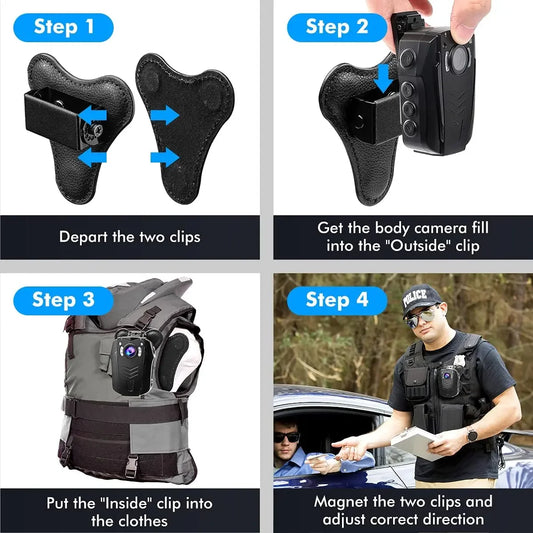 Step 1

Depart the two clips

Step 2

Get the body camera fill into the "Outside" clip

Step 3

Put the "Inside" clip into the clothes

Step 4

POLICE

Magnet the two clips and adjust correct direction