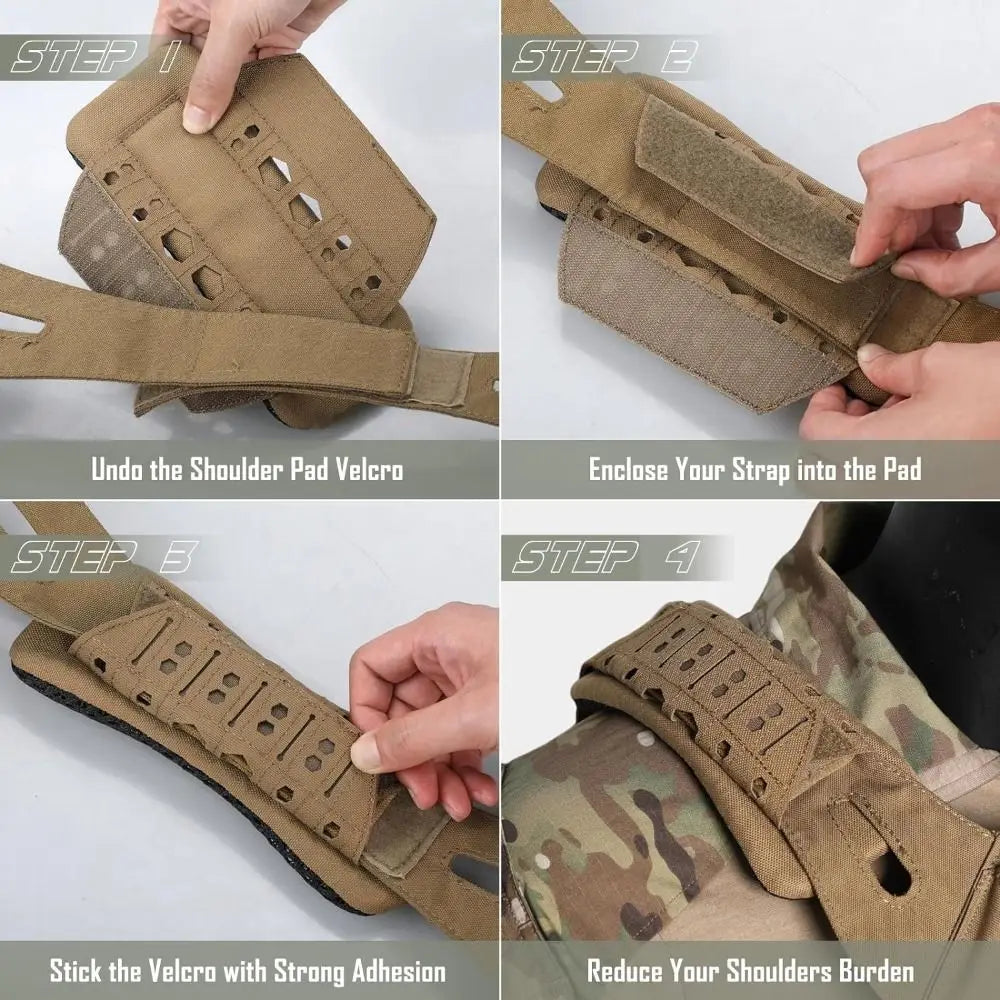 STEP 1

Undo the Shoulder Pad Velcro

STEP 2

Enclose Your Strap into the Pad

STEP 3

Stick the Velcro with Strong Adhesion

STEP 4

Reduce Your Shoulders Burden