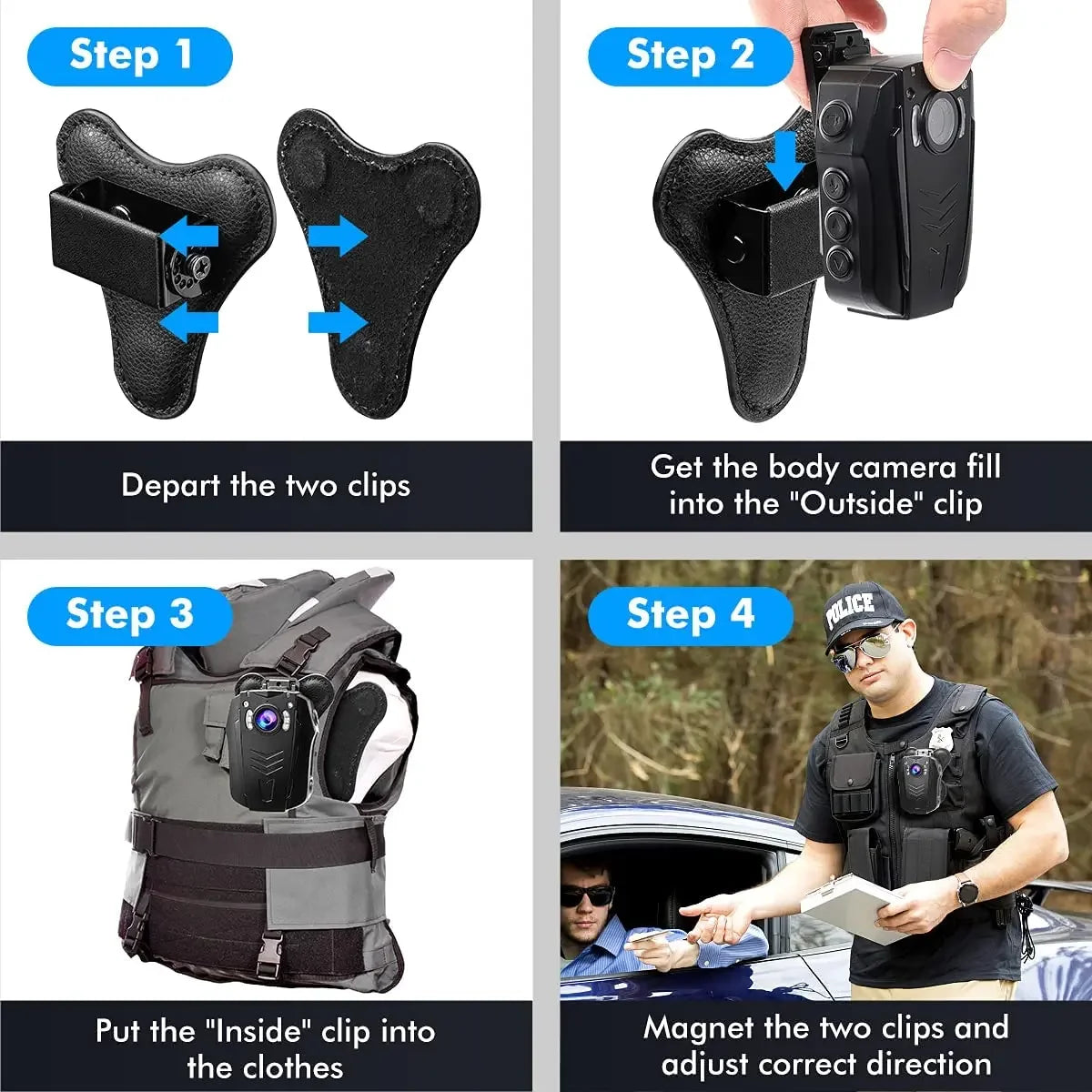 Step 1

Depart the two clips

Step 2

Get the body camera fill into the "Outside" clip

Step 3

Put the "Inside" clip into the clothes

Step 4

POLICE

Magnet the two clips and adjust correct direction