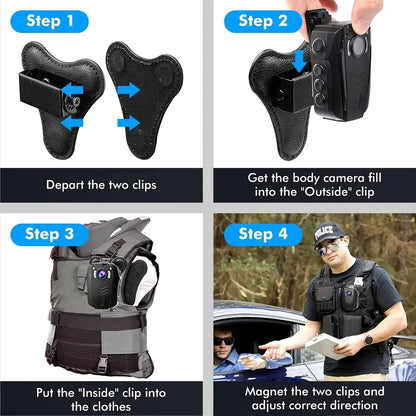 Step 1

Depart the two clips

Step 2

Get the body camera fill into the "Outside" clip

Step 3

Put the "Inside" clip into the clothes

Step 4

POLICE

Magnet the two clips and adjust correct direction