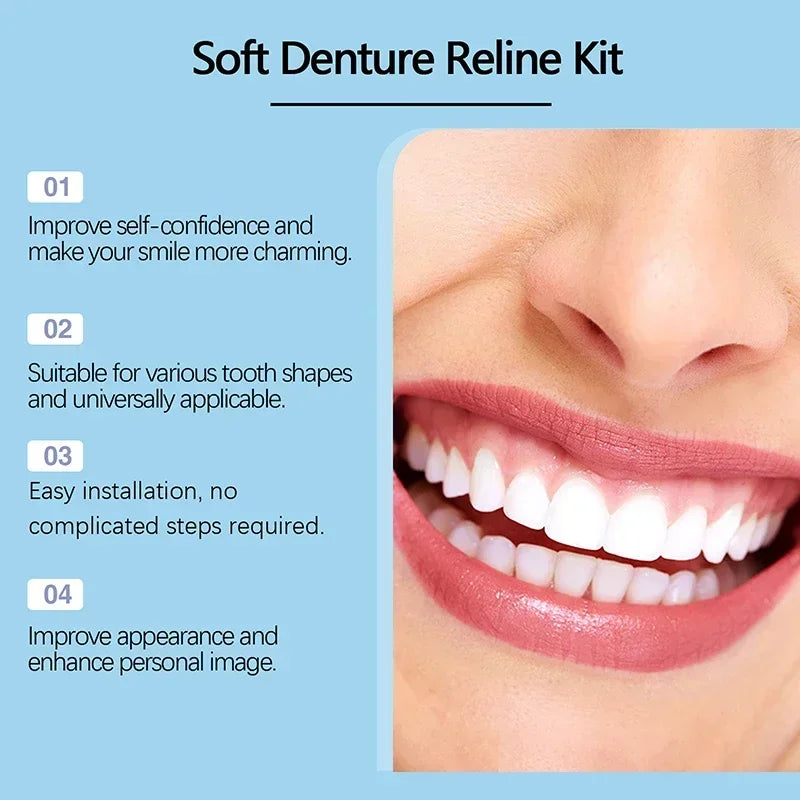 Soft Denture Reline Kit

01

Improve self-confidence and make your smile more charming.

02

Suitable for various tooth shapes and universally applicable.

03

Easy installation, no complicated steps required.

04

Improve appearance and enhance personal image.