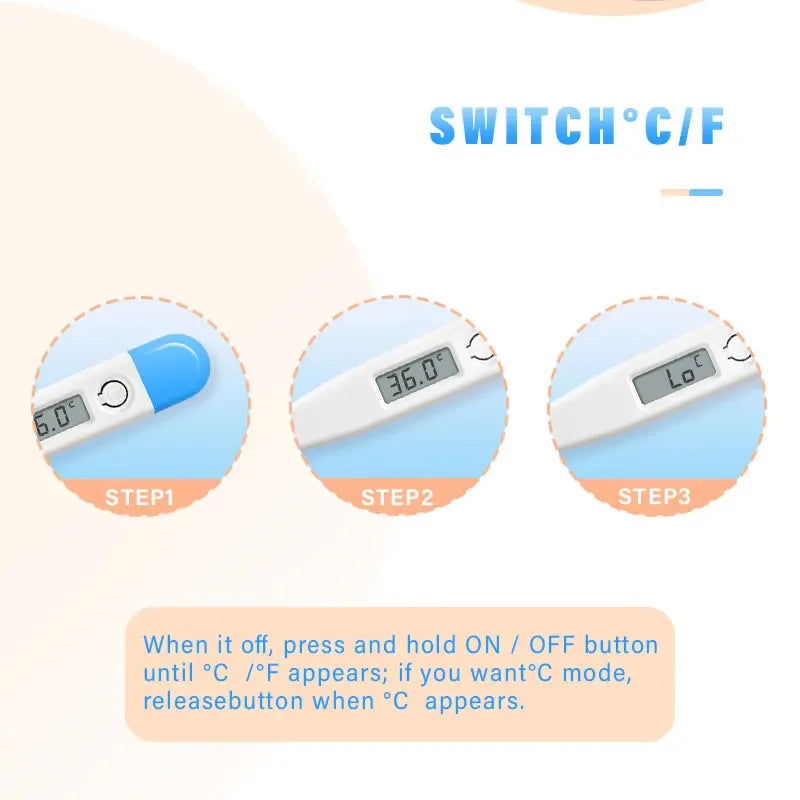 SWITCH°C/F

6.0°C

STEP1

36.0°C

STEP2

Lo°C

STEP3

When it off, press and hold ON / OFF button until °C /°F appears; if you want°C mode, releasebutton when °C appears.