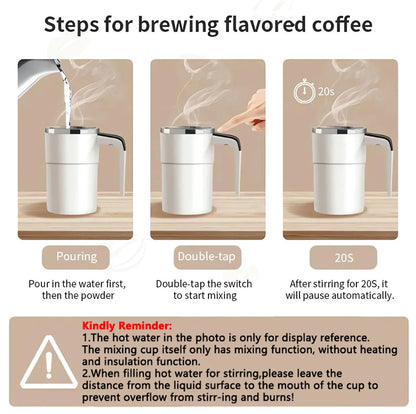 Steps for brewing flavored coffee

20s

Pouring

Pour in the water first, then the powder

Double-tap

Double-tap the switch to start mixing

20S

After stirring for 20S, it will pause automatically.

Kindly Reminder:
1.The hot water in the photo is only for display reference. The mixing cup itself only has mixing function, without heating and insulation function.
2.When filling hot water for stirring,please leave the distance from the liquid surface to the mouth of the cup to prevent overflow from stirr-ing and burns!