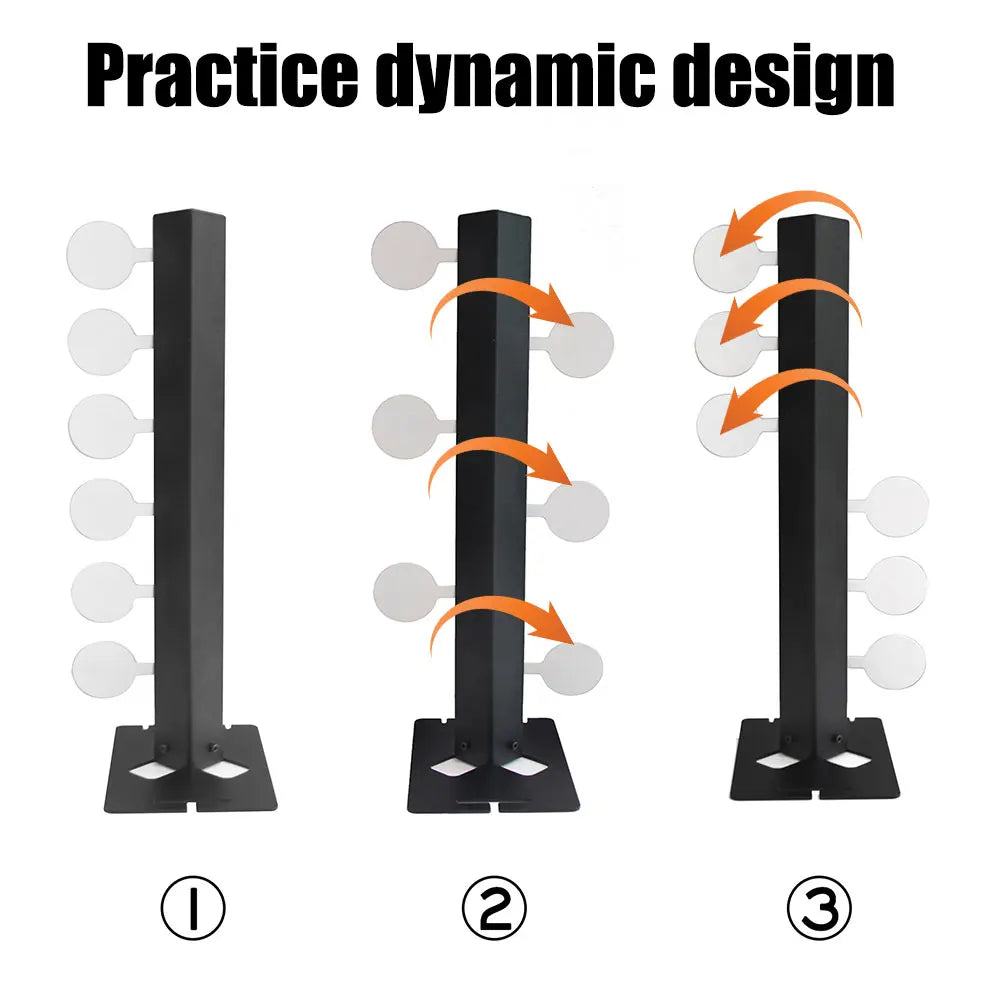 Practice dynamic design

①

②

③