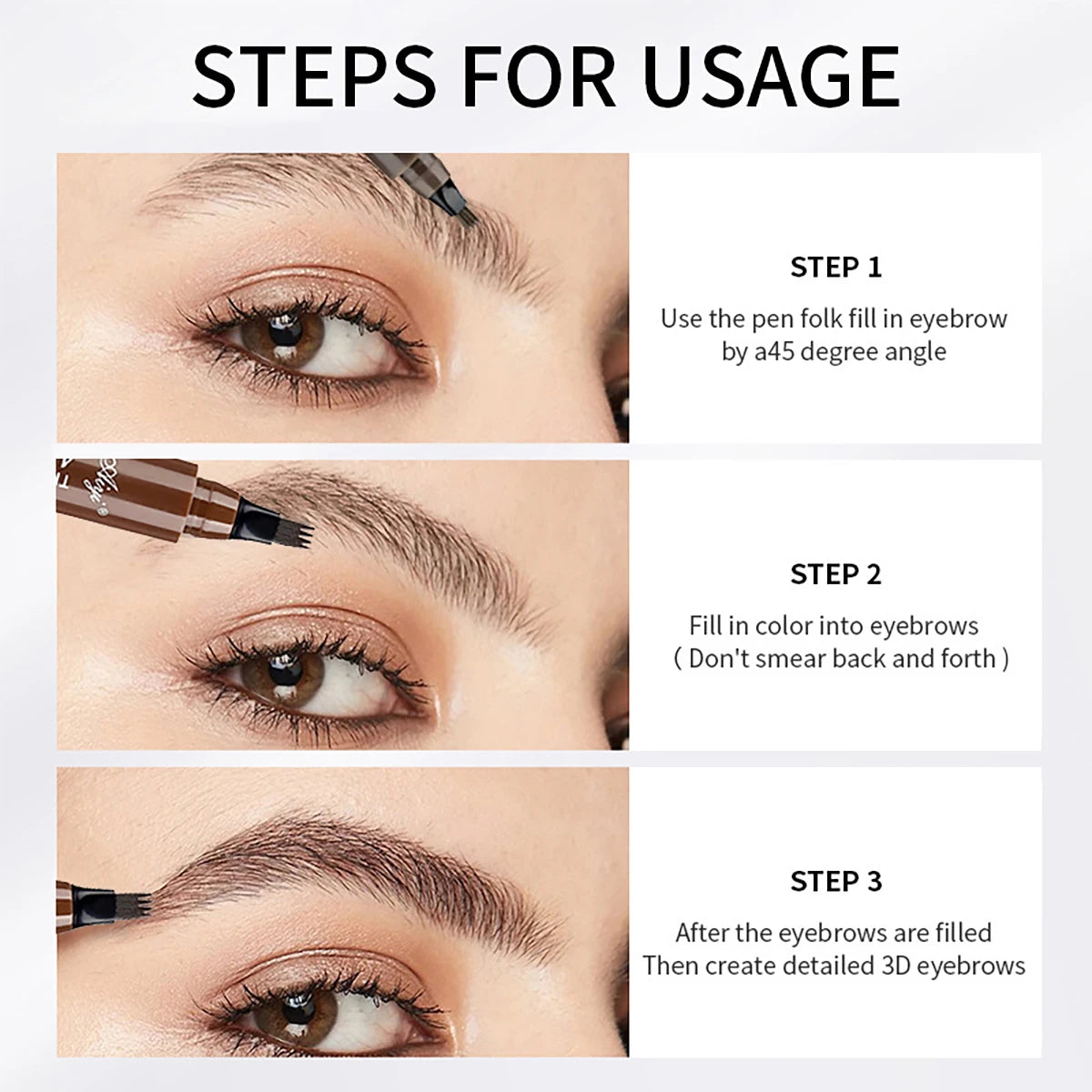 STEPS FOR USAGE

STEP 1

Use the pen folk fill in eyebrow by a45 degree angle

STEP 2

Fill in color into eyebrows ( Don't smear back and forth )

STEP 3

After the eyebrows are filled Then create detailed 3D eyebrows