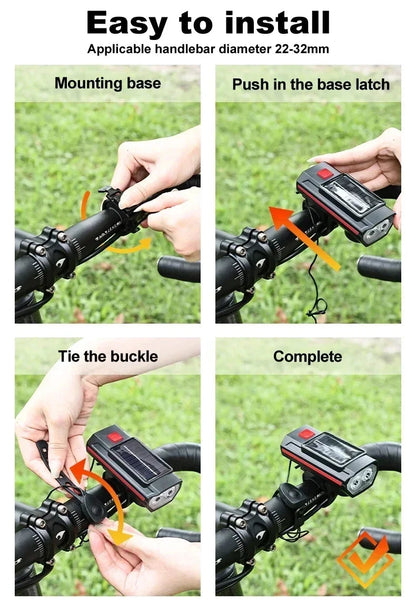 Easy to install
Applicable handlebar diameter 22-32mm

Mounting base

Push in the base latch

Tie the buckle

Complete