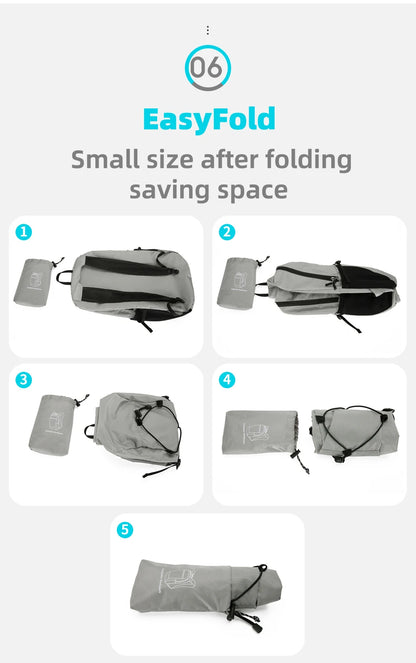 06

EasyFold

Small size after folding saving space

1

2

3

4

5