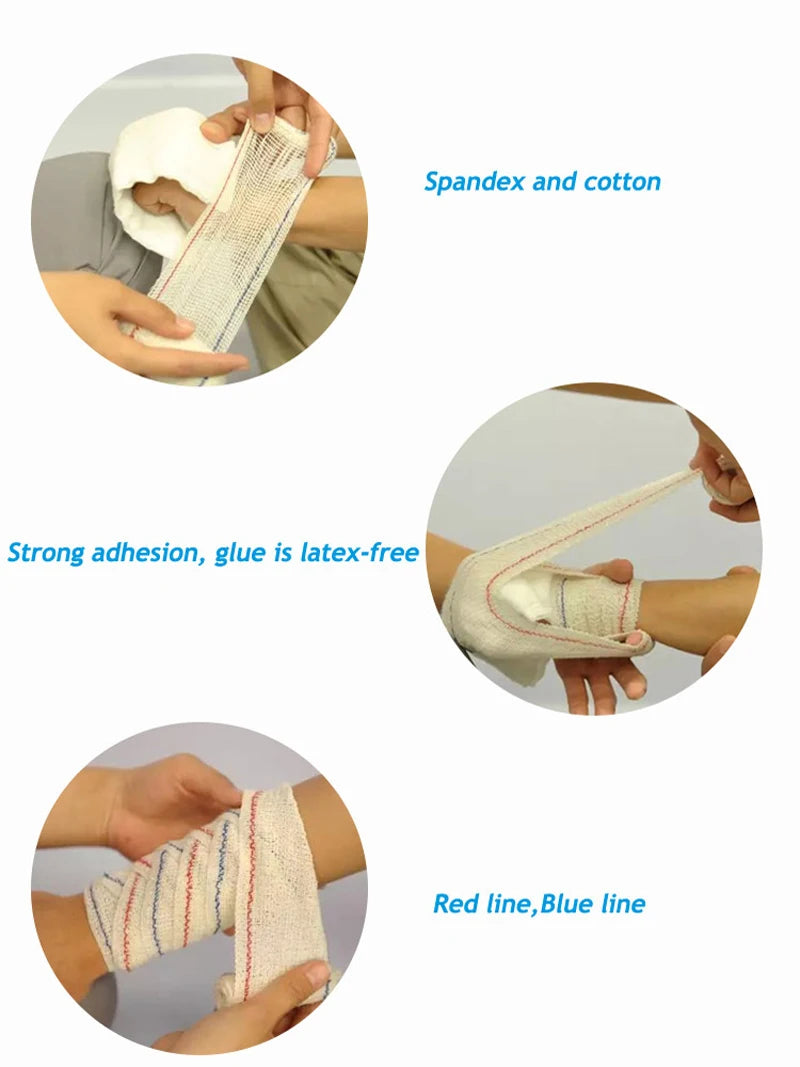 Spandex and cotton

Strong adhesion, glue is latex-free

Red line,Blue line