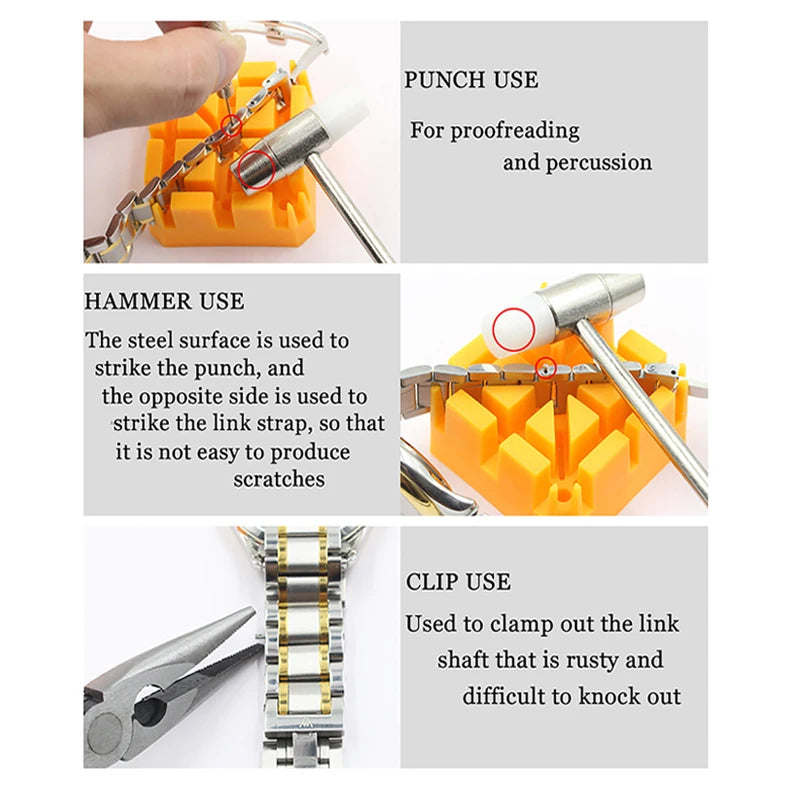 PUNCH USE

For proofreading and percussion

HAMMER USE

The steel surface is used to strike the punch, and the opposite side is used to strike the link strap, so that it is not easy to produce scratches

CLIP USE

Used to clamp out the link shaft that is rusty and difficult to knock out