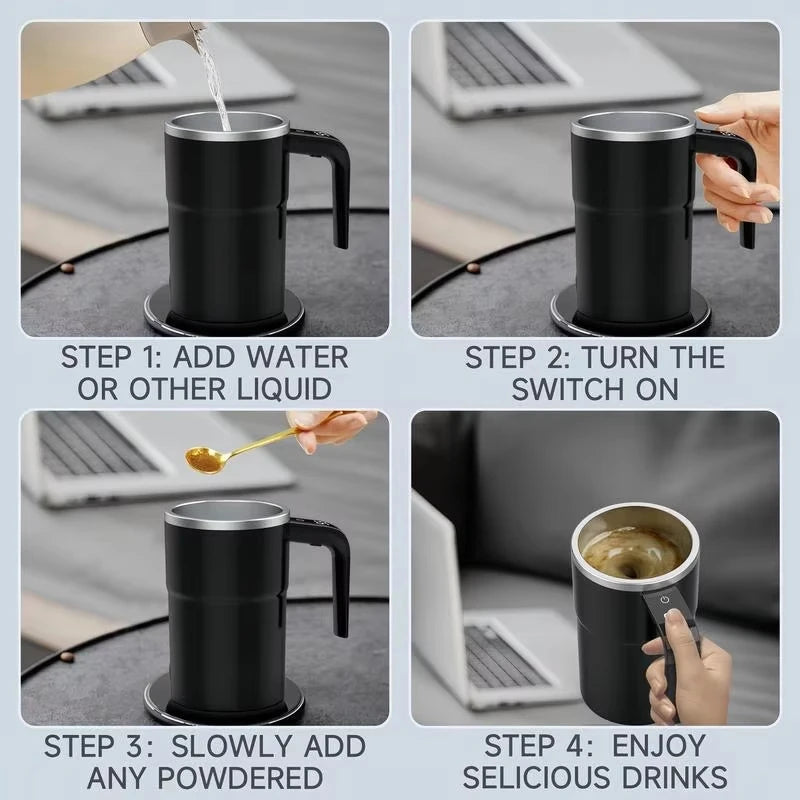 STEP 1: ADD WATER OR OTHER LIQUID

STEP 2: TURN THE SWITCH ON

STEP 3: SLOWLY ADD ANY POWDERED

STEP 4: ENJOY SELICIOUS DRINKS