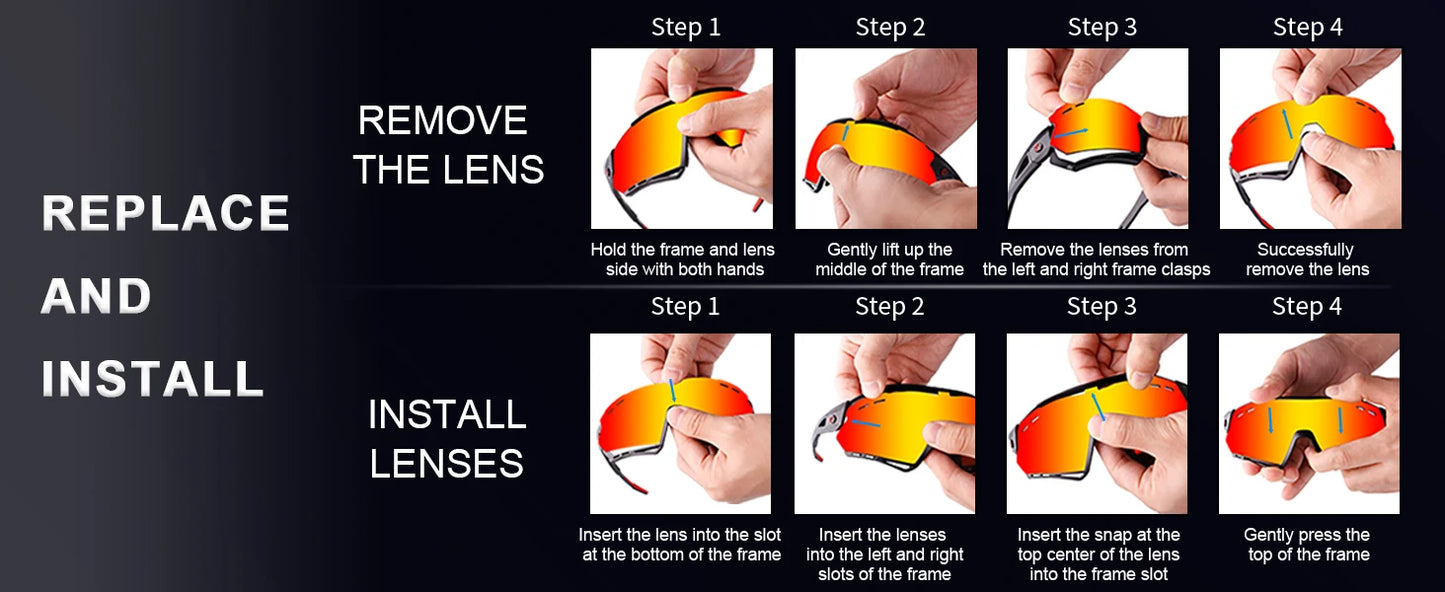 REPLACE AND INSTALL

REMOVE THE LENS

Step 1
Hold the frame and lens side with both hands

Step 2
Gently lift up the middle of the frame

Step 3
Remove the lenses from the left and right frame clasps

Step 4
Successfully remove the lens

INSTALL LENSES

Step 1
Insert the lens into the slot at the bottom of the frame

Step 2
Insert the lenses into the left and right slots of the frame

Step 3
Insert the snap at the top center of the lens into the frame slot

Step 4
Gently press the top of the frame